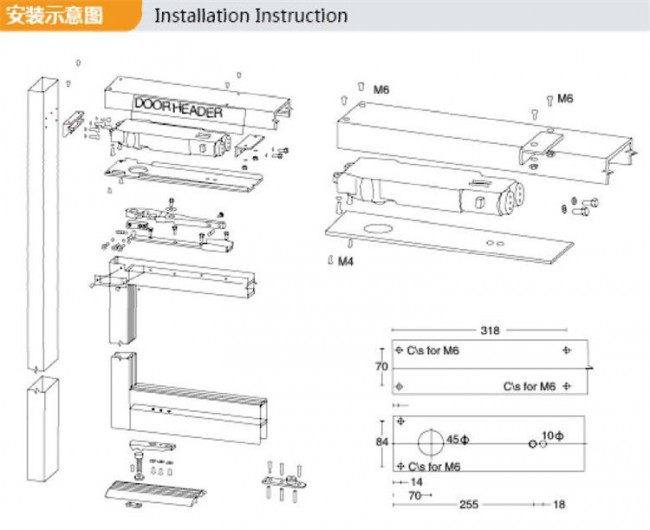 安装示意图 Installation Instruction

DOOR HEADER

M6

M6

M4

318

70

C\s for M6

C\s for M6

84

45Φ

10Φ

C\s for M6

14

70

255

18