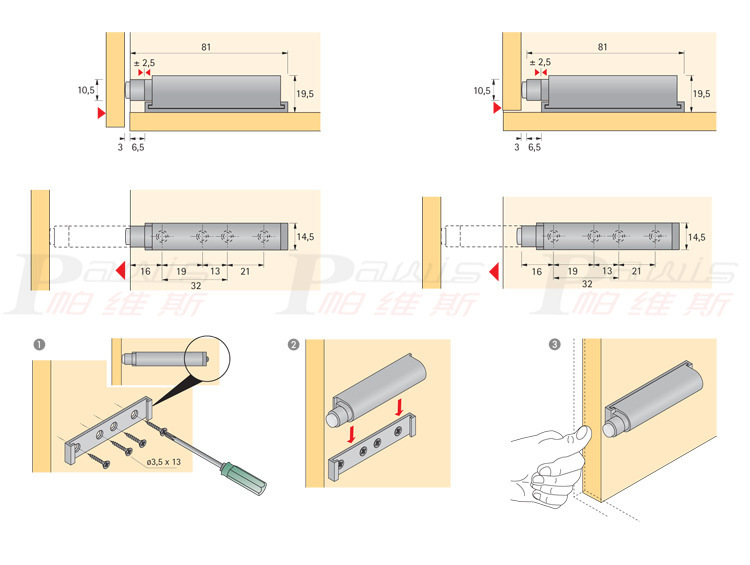 81
± 2,5
10,5
19,5
3
6,5

81
± 2,5
10,5
19,5
3
6,5

14,5
16
19
13
21
32

14,5
16
19
13
21
32

Pawis 帕维斯
Pawis 帕维斯
Pawis 帕维斯

1
ø3,5 x 13

2

3