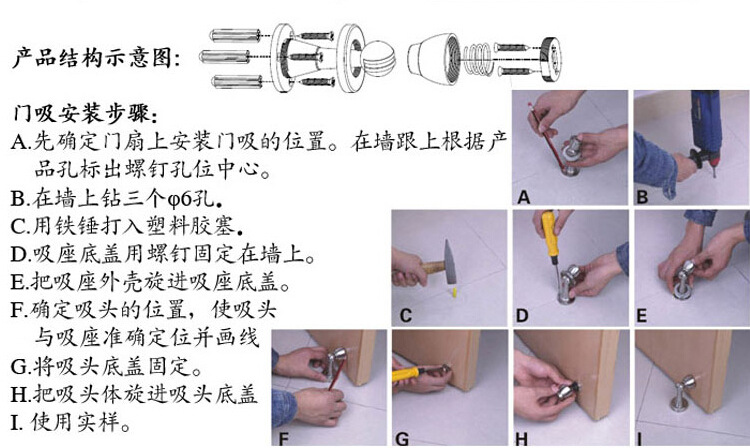 产品结构示意图:

门吸安装步骤:
A.先确定门扇上安装门吸的位置。在墙跟上根据产品孔标出螺钉孔位中心。
B.在墙上钻三个φ6孔。
C.用铁锤打入塑料胶塞。
D.吸座底盖用螺钉固定在墙上。
E.把吸座外壳旋进吸座底盖。
F.确定吸头的位置，使吸头与吸座准确定位并画线
G.将吸头底盖固定。
H.把吸头体旋进吸头底盖
I. 使用实样。

A
B
C
D
E
F
G
H
I