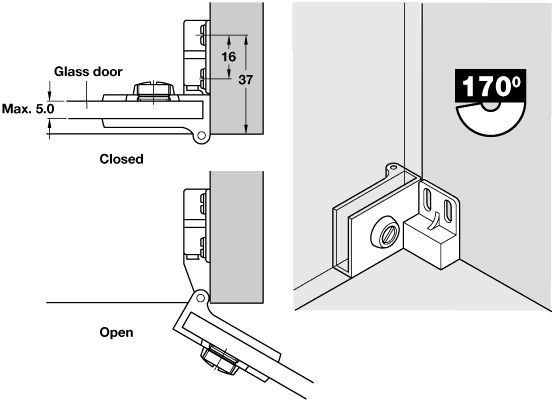 Glass door

Max. 5.0

16

37

Closed

Open

170°