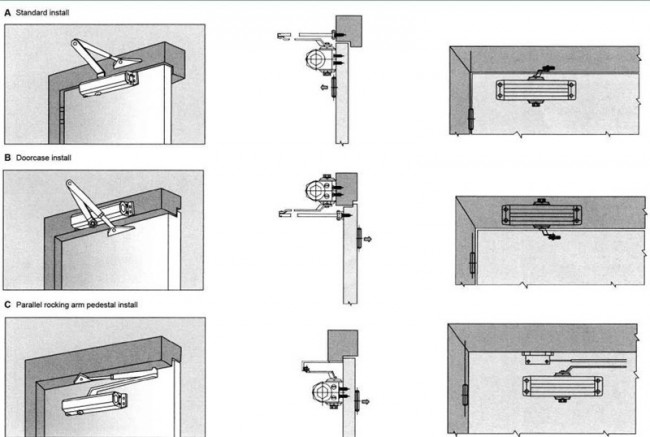 A Standard install

B Doorcase install

C Parallel rocking arm pedestal install