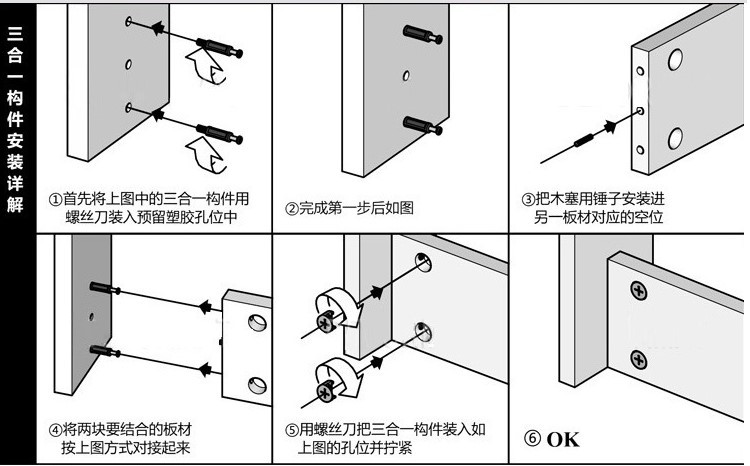 三合一构件安装详解

①首先将上图中的三合一构件用螺丝刀装入预留塑胶孔位中

②完成第一步后如图

③把木塞用锤子安装进另一板材对应的空位

④将两块要结合的板材按上图方式对接起来

⑤用螺丝刀把三合一构件装入如上图的孔位并拧紧

⑥ OK