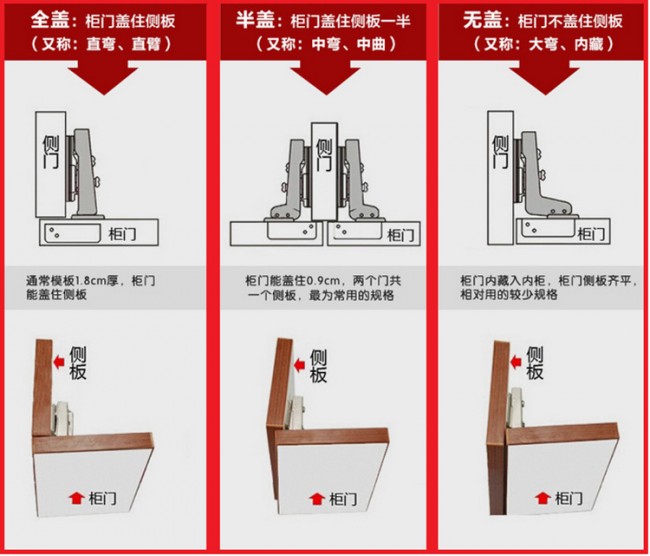 全盖：柜门盖住侧板
（又称：直弯、直臂）

侧门

柜门

通常模板1.8cm厚，柜门能盖住侧板

侧板

柜门

半盖：柜门盖住侧板一半
（又称：中弯、中曲）

侧门

柜门

柜门能盖住0.9cm，两个门共一个侧板，最为常用的规格

侧板

柜门

无盖：柜门不盖住侧板
（又称：大弯、内藏）

侧门

柜门

柜门内藏入内柜，柜门侧板齐平，相对用的较少规格

侧板

柜门