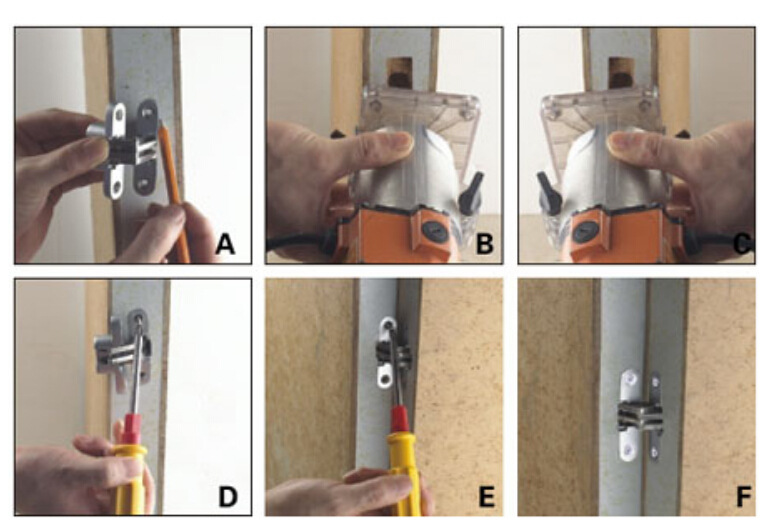 A B C
D E F